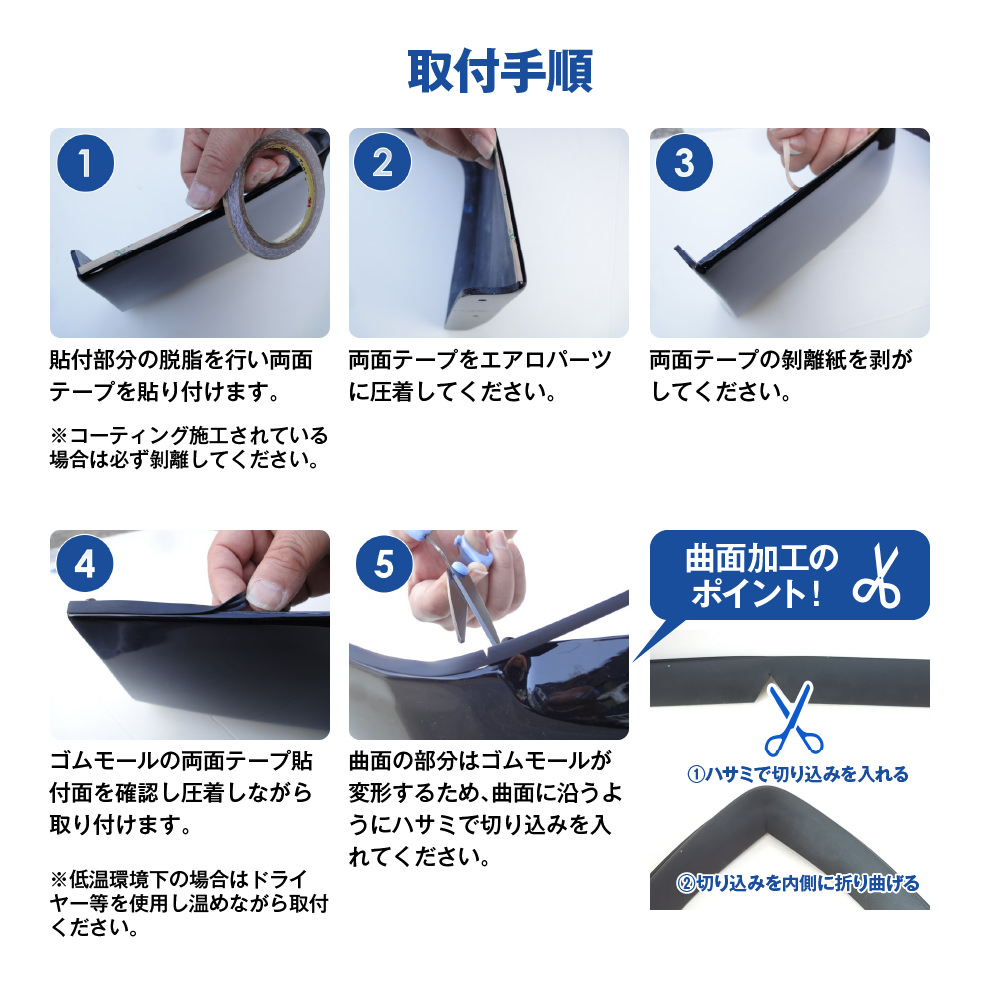 取付手順

1

貼付部分の脱脂を行い両面テープを貼り付けます。

※コーティング施工されている場合は必ず剥離してください。

2

両面テープをエアロパーツに圧着してください。

3

両面テープの剥離紙を剥がしてください。

4

ゴムモールの両面テープ貼付面を確認し圧着しながら取り付けます。

※低温環境下の場合はドライヤー等を使用し温めながら取付ください。

5

曲面の部分はゴムモールが変形するため、曲面に沿うようにハサミで切り込みを入れてください。

曲面加工のポイント！

①ハサミで切り込みを入れる

②切り込みを内側に折り曲げる