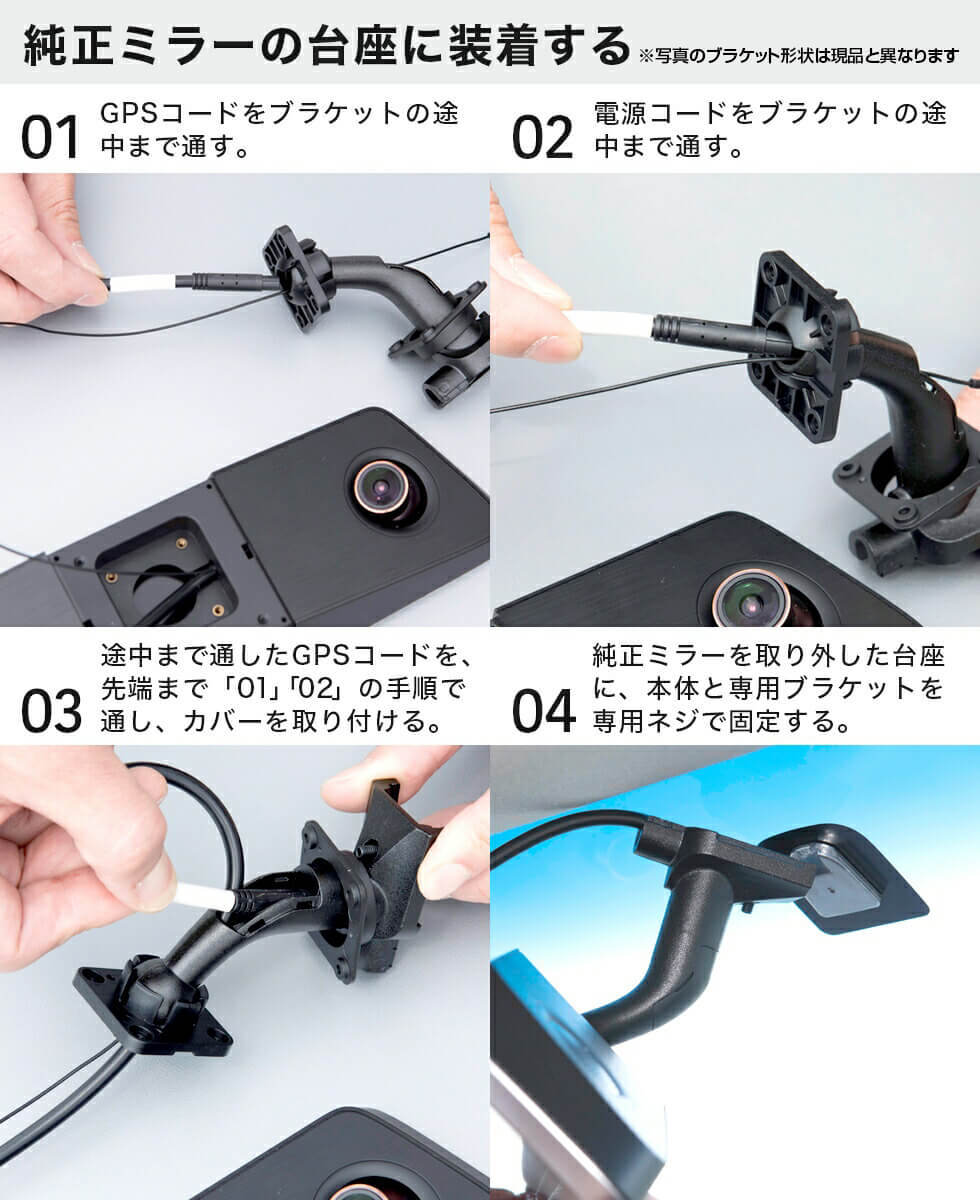 純正ミラーの台座に装着する ※写真のブラケット形状は現品と異なります

01 GPSコードをブラケットの途中まで通す。

02 電源コードをブラケットの途中まで通す。

03 途中まで通したGPSコードを、先端まで「01」「02」の手順で通し、カバーを取り付ける。

04 純正ミラーを取り外した台座に、本体と専用ブラケットを専用ネジで固定する。